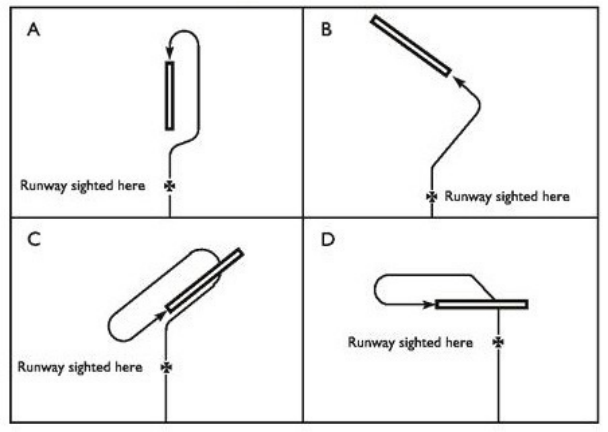 A

Runway sighted here

B

Runway sighted here

C

Runway sighted here

D

Runway sighted here